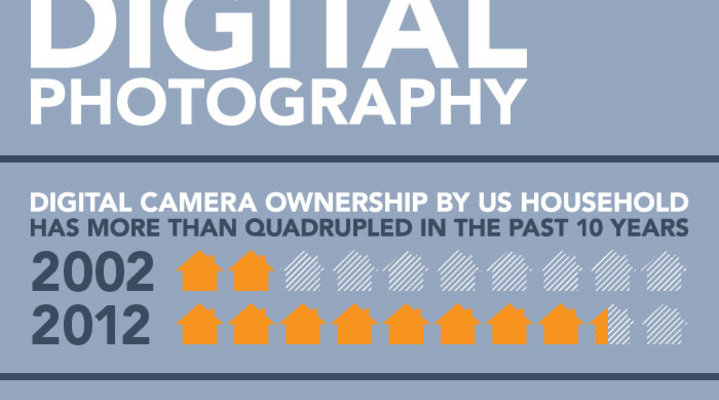 DIGITAL PHOTOGRAPHY

DIGITAL CAMERA OWNERSHIP BY US HOUSEHOLD HAS MORE THAN QUADRUPLED IN THE PAST 10 YEARS

2002

2012